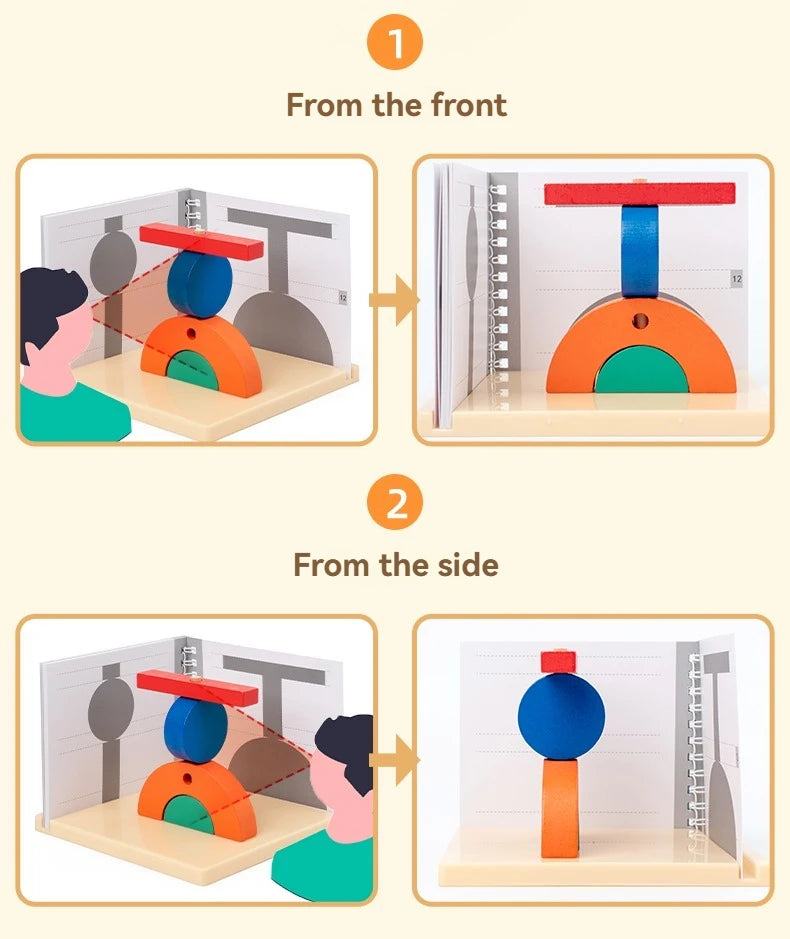 1

From the front

12

12

2

From the side